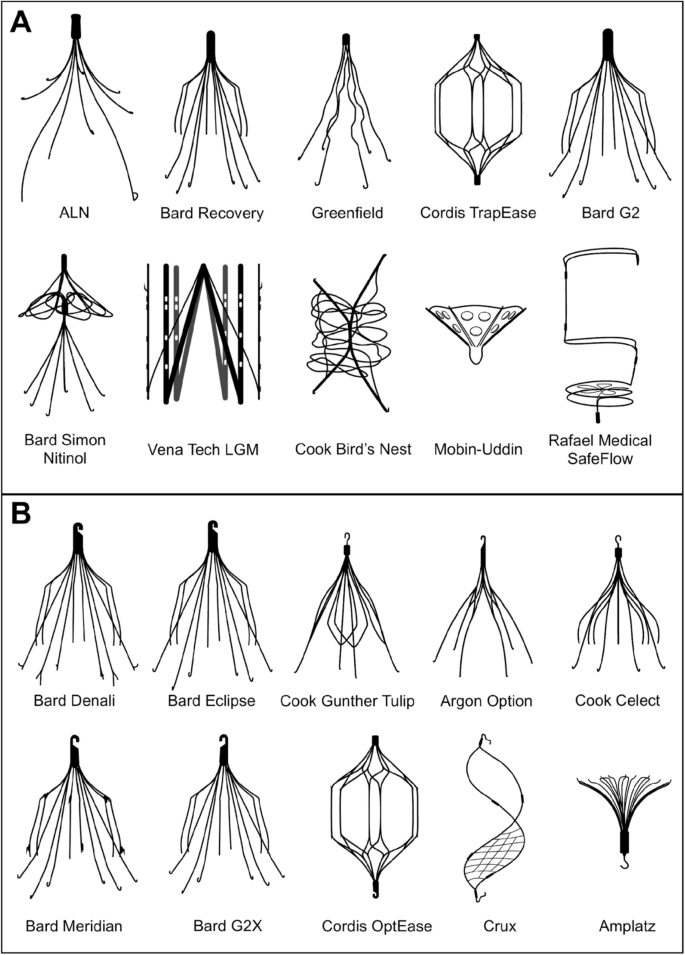 A

ALN

Bard Recovery

Greenfield

Cordis TrapEase

Bard G2

Bard Simon Nitinol

Vena Tech LGM

Cook Bird's Nest

Mobin-Uddin

Rafael Medical SafeFlow

B

Bard Denali

Bard Eclipse

Cook Gunther Tulip

Argon Option

Cook Celect

Bard Meridian

Bard G2X

Cordis OptEase

Crux

Amplatz