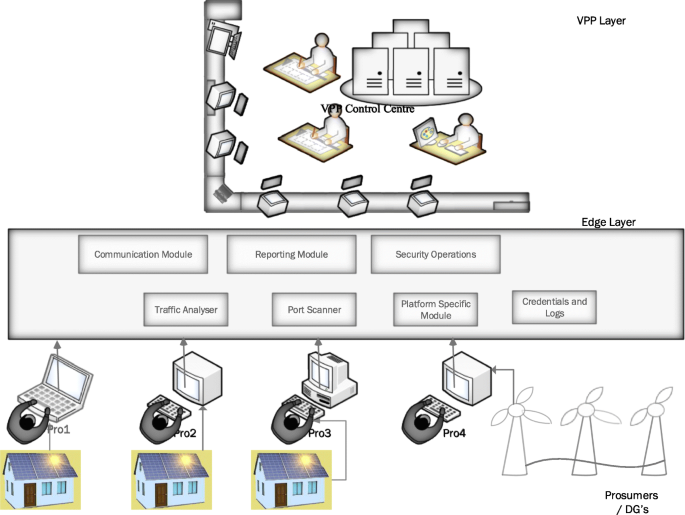 VPP Layer

VPP Control Centre

Edge Layer

Communication Module

Reporting Module

Security Operations

Traffic Analyser

Port Scanner

Platform Specific Module

Credentials and Logs

Pro1

Pro2

Pro3

Pro4

Prosumers / DG's