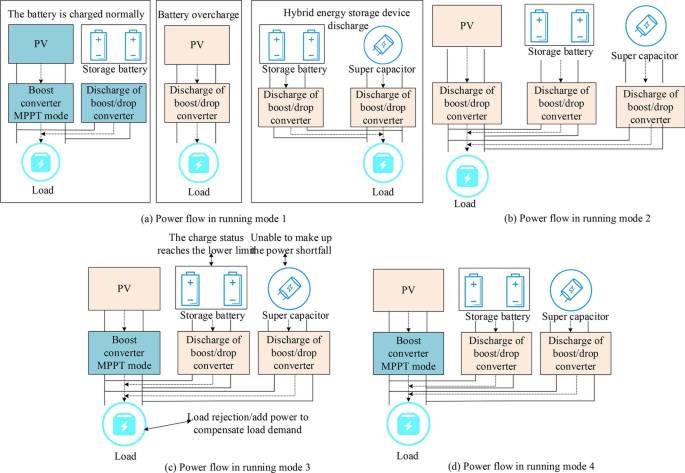 The battery is charged normally

PV

Storage battery

Boost converter MPPT mode

Discharge of boost/drop converter

Load

Battery overcharge

PV

Discharge of boost/drop converter

Load

Hybrid energy storage device discharge

Storage battery

Super capacitor

Discharge of boost/drop converter

Discharge of boost/drop converter

Load

(a) Power flow in running mode 1

PV

Storage battery

Super capacitor

Discharge of boost/drop converter

Discharge of boost/drop converter

Discharge of boost/drop converter

Load

(b) Power flow in running mode 2

The charge status reaches the lower limit

Unable to make up the power shortfall

PV

Storage battery

Super capacitor

Boost converter MPPT mode

Discharge of boost/drop converter

Discharge of boost/drop converter

Load rejection/add power to compensate load demand

Load

(c) Power flow in running mode 3

PV

Storage battery

Super capacitor

Boost converter MPPT mode

Discharge of boost/drop converter

Discharge of boost/drop converter

Load

(d) Power flow in running mode 4