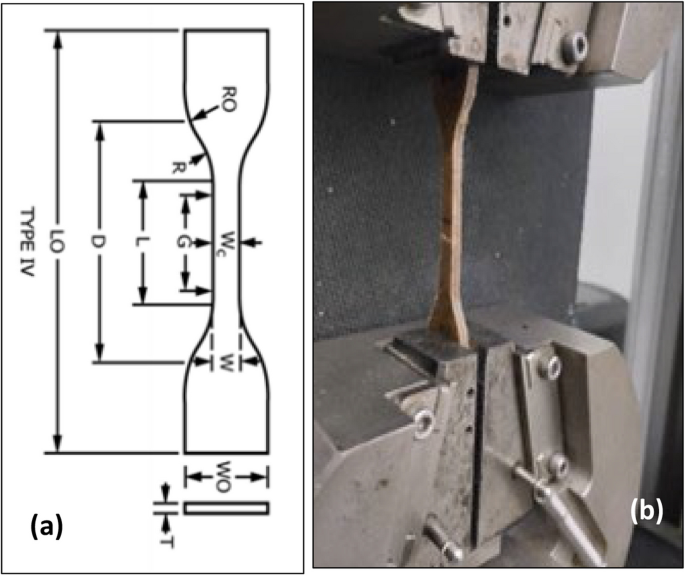 TYPE IV
LO
D
L
G
RO
R
$W_c$
W
WO
T
(a)
(b)