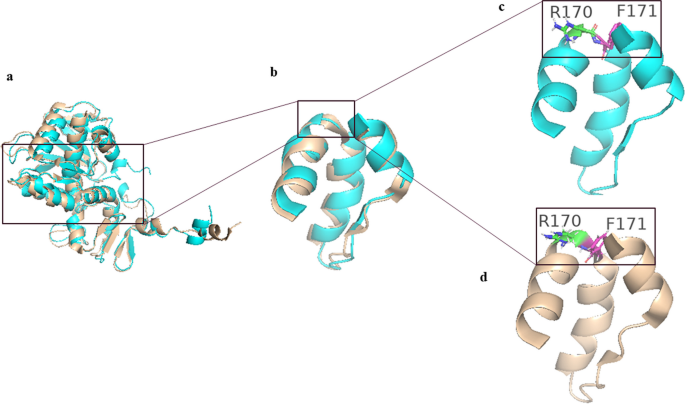 a

b

c

R170 F171

d

R170 F171