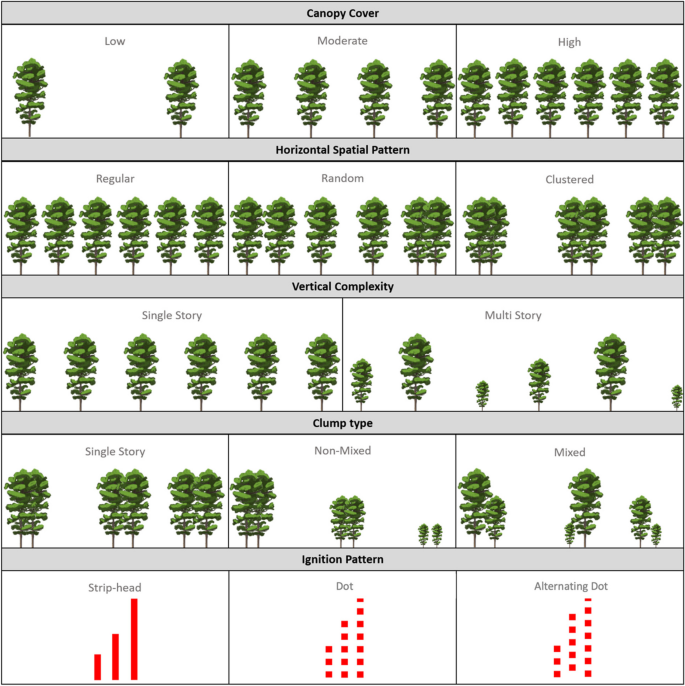 Canopy Cover

Low

Moderate

High

Horizontal Spatial Pattern

Regular

Random

Clustered

Vertical Complexity

Single Story

Multi Story

Clump type

Single Story

Non-Mixed

Mixed

Ignition Pattern

Strip-head

Dot

Alternating Dot