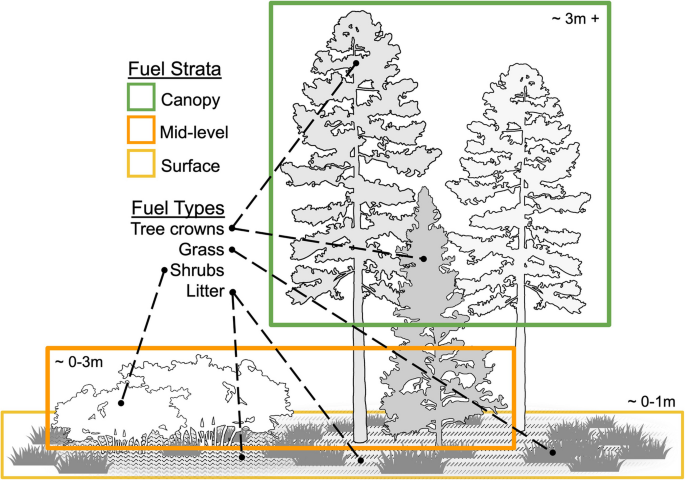 ~ 3m +

Fuel Strata
Canopy
Mid-level
Surface

Fuel Types
Tree crowns
Grass
Shrubs
Litter

~ 0-3m

~ 0-1m