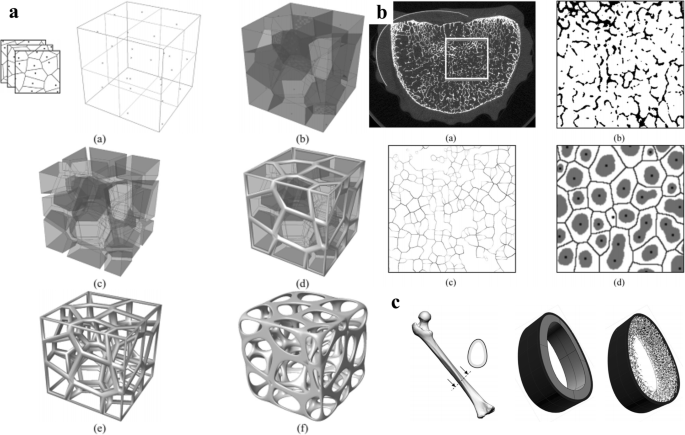 a

(a)

(b)

(c)

(d)

(e)

(f)

b

(a)

(b)

(c)

(d)

c