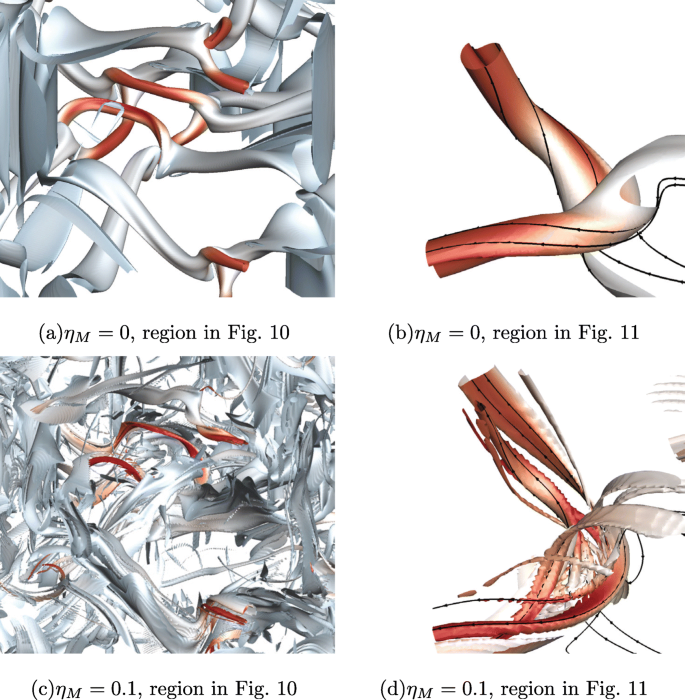 (a)$\eta_M = 0$, region in Fig. 10

(b)$\eta_M = 0$, region in Fig. 11

(c)$\eta_M = 0.1$, region in Fig. 10

(d)$\eta_M = 0.1$, region in Fig. 11