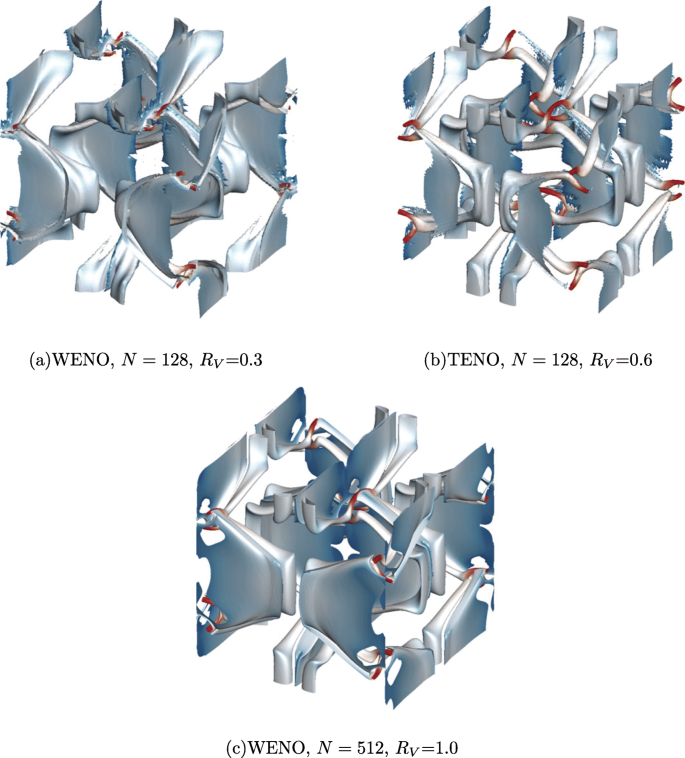 (a)WENO, $N = 128$, $R_V$=0.3

(b)TENO, $N = 128$, $R_V$=0.6

(c)WENO, $N = 512$, $R_V$=1.0