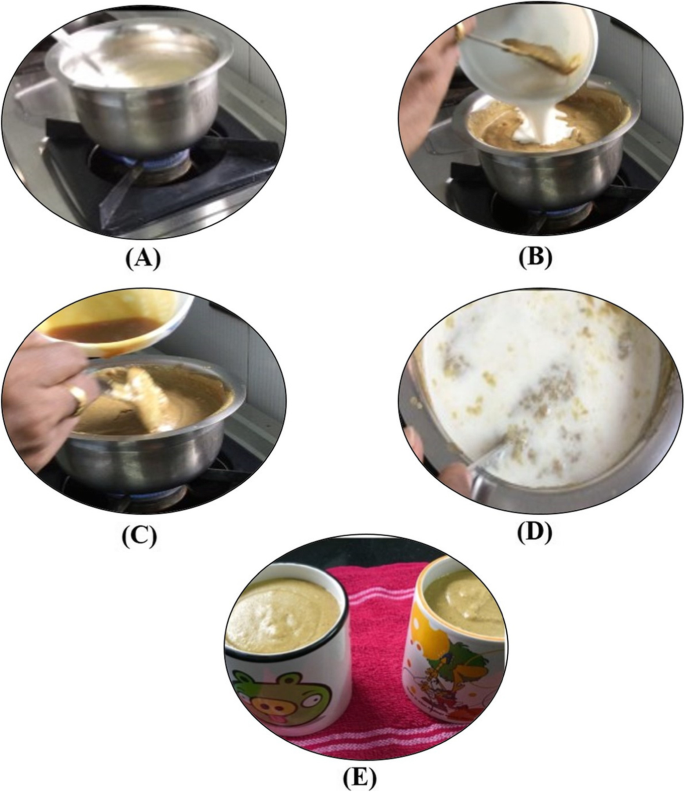 (A)

(B)

(C)

(D)

(E)