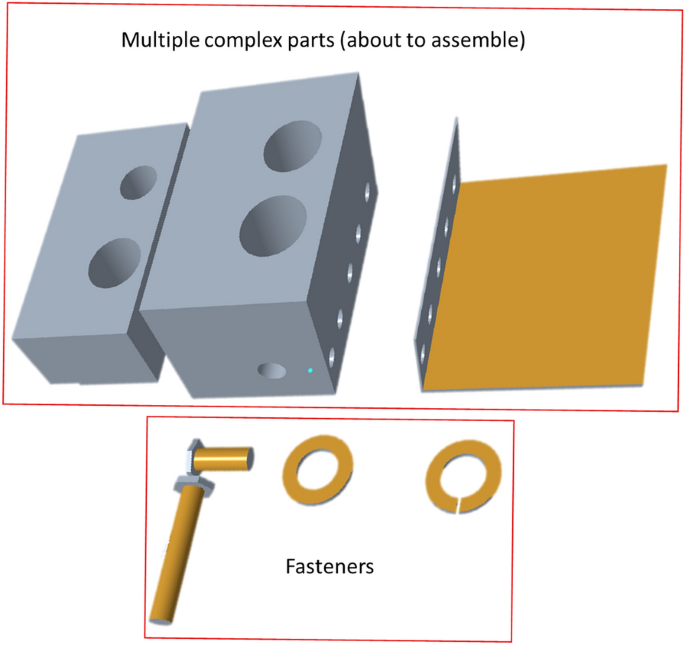 Multiple complex parts (about to assemble)

Fasteners