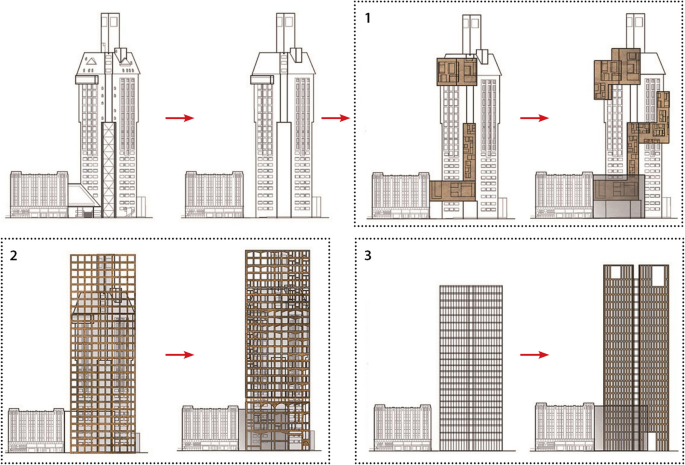 1

2

3