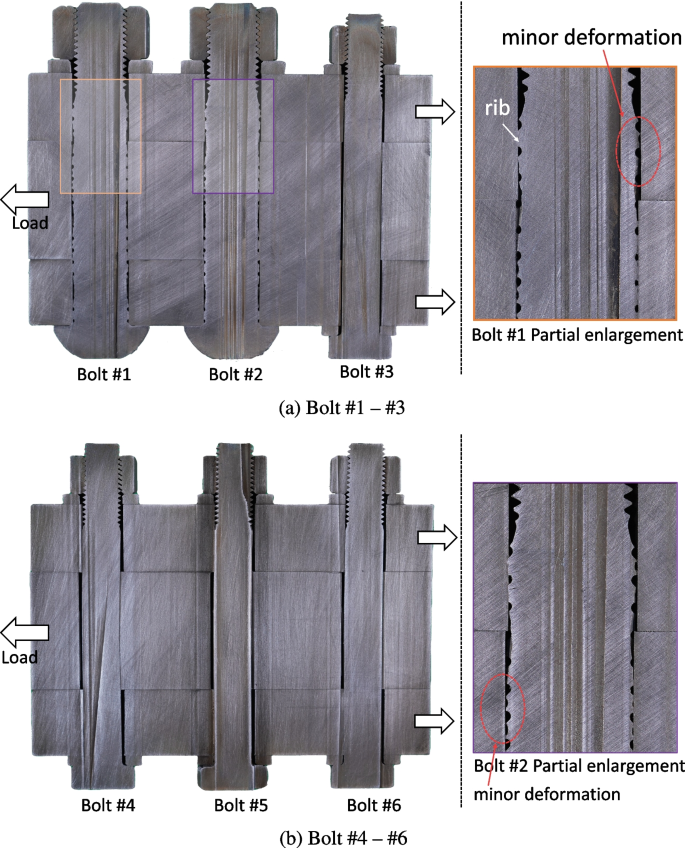 Load

Bolt #1

Bolt #2

Bolt #3

minor deformation

rib

Bolt #1 Partial enlargement

(a) Bolt #1 – #3

Load

Bolt #4

Bolt #5

Bolt #6

Bolt #2 Partial enlargement

minor deformation

(b) Bolt #4 – #6