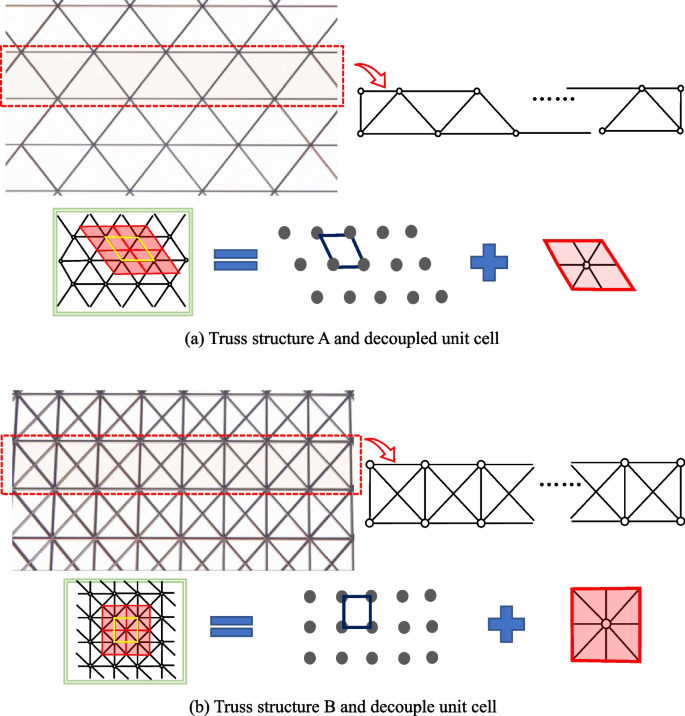 ......

(a) Truss structure A and decoupled unit cell

......

(b) Truss structure B and decouple unit cell