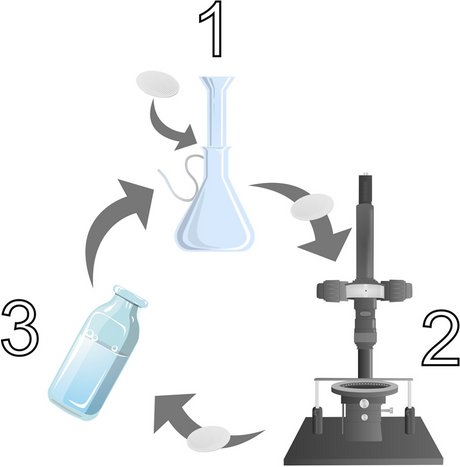 1

2

3