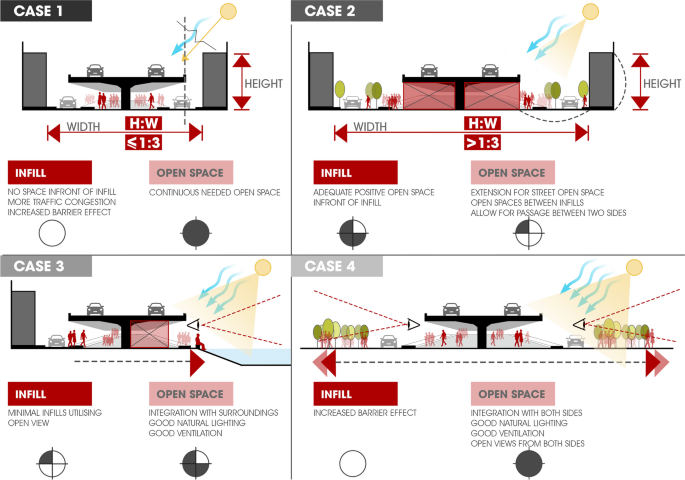 CASE 1

HEIGHT

WIDTH

H:W

≤1:3

INFILL

NO SPACE INFRONT OF INFILL
MORE TRAFFIC CONGESTION
INCREASED BARRIER EFFECT

OPEN SPACE

CONTINUOUS NEEDED OPEN SPACE

CASE 2

HEIGHT

WIDTH

H:W

>1:3

INFILL

ADEQUATE POSITIVE OPEN SPACE
INFRONT OF INFILL

OPEN SPACE

EXTENSION FOR STREET OPEN SPACE
OPEN SPACES BETWEEN INFILLS
ALLOW FOR PASSAGE BETWEEN TWO SIDES

CASE 3

INFILL

MINIMAL INFILLS UTILISING
OPEN VIEW

OPEN SPACE

INTEGRATION WITH SURROUNDINGS
GOOD NATURAL LIGHTING
GOOD VENTILATION

CASE 4

INFILL

INCREASED BARRIER EFFECT

OPEN SPACE

INTEGRATION WITH BOTH SIDES
GOOD NATURAL LIGHTING
GOOD VENTILATION
OPEN VIEWS FROM BOTH SIDES