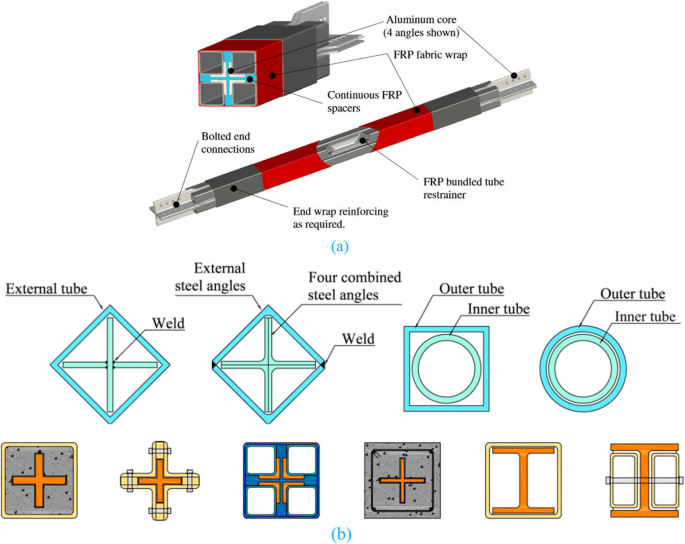 Aluminum core
(4 angles shown)

FRP fabric wrap

Continuous FRP
spacers

Bolted end
connections

FRP bundled tube
restrainer

End wrap reinforcing
as required.

(a)

External tube

Weld

External
steel angles

Four combined
steel angles

Weld

Outer tube

Inner tube

Outer tube

Inner tube

(b)