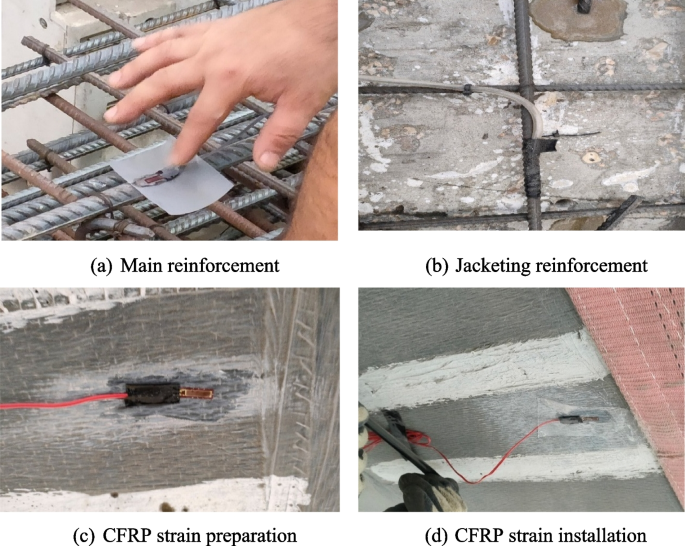 (a) Main reinforcement

(b) Jacketing reinforcement

(c) CFRP strain preparation

(d) CFRP strain installation