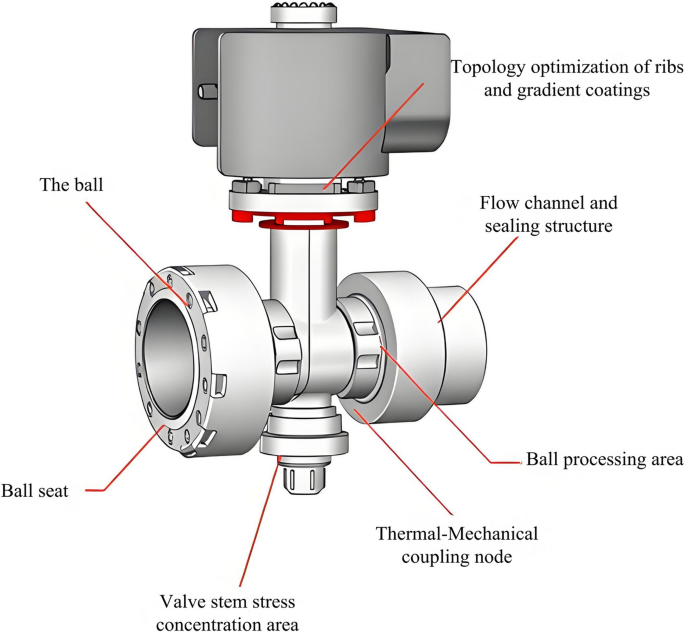 Topology optimization of ribs and gradient coatings

The ball

Flow channel and sealing structure

Ball processing area

Ball seat

Thermal-Mechanical coupling node

Valve stem stress concentration area