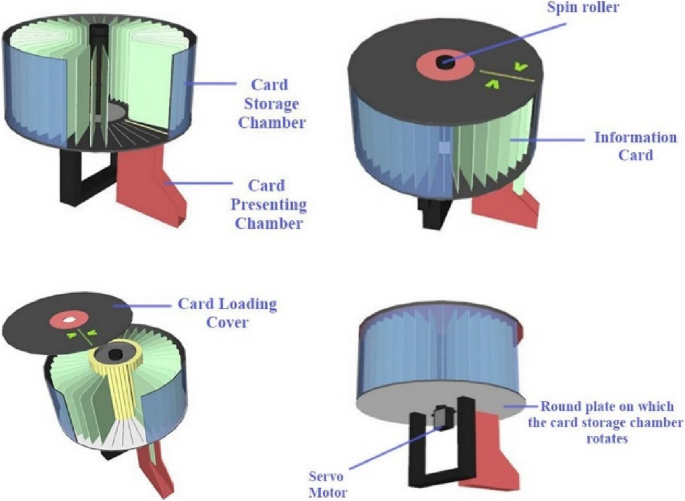 Card Storage Chamber

Card Presenting Chamber

Spin roller

Information Card

Card Loading Cover

Round plate on which the card storage chamber rotates

Servo Motor