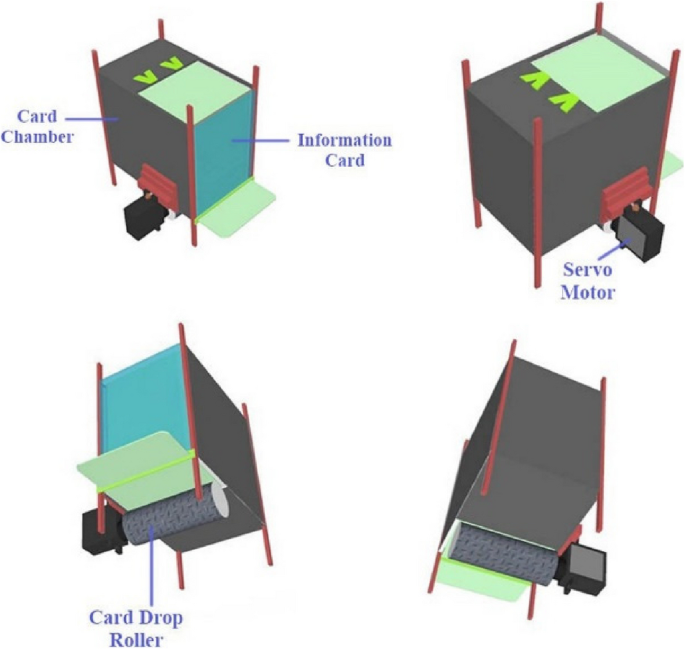 Card Chamber

Information Card

Servo Motor

Card Drop Roller