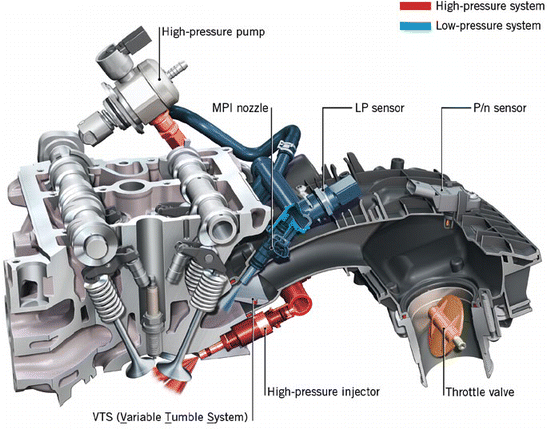 High-pressure system
Low-pressure system
High-pressure pump
MPI nozzle
LP sensor
P/n sensor
High-pressure injector
Throttle valve
VTS (Variable Tumble System)