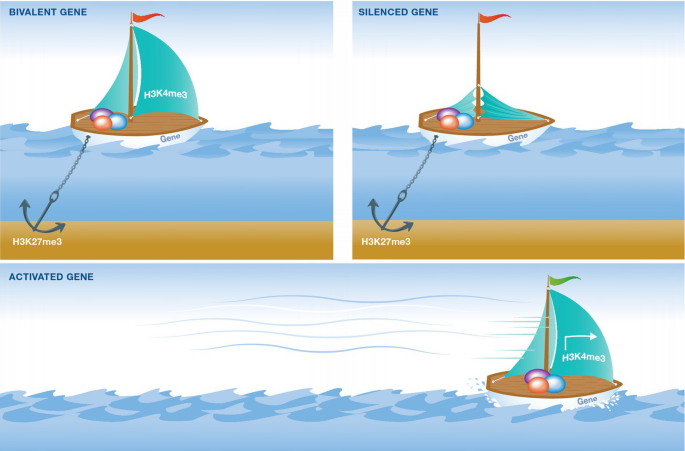 BIVALENT GENE

H3K4me3

Gene

H3K27me3

SILENCED GENE

Gene

H3K27me3

ACTIVATED GENE

H3K4me3

Gene