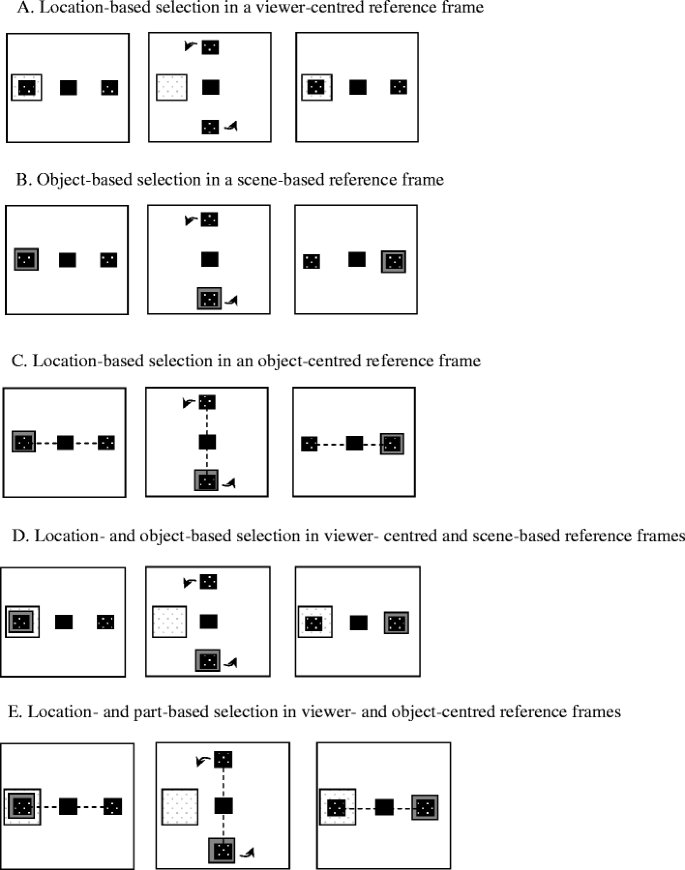 A. Location-based selection in a viewer-centred reference frame

B. Object-based selection in a scene-based reference frame

C. Location-based selection in an object-centred reference frame

D. Location- and object-based selection in viewer- centred and scene-based reference frames

E. Location- and part-based selection in viewer- and object-centred reference frames