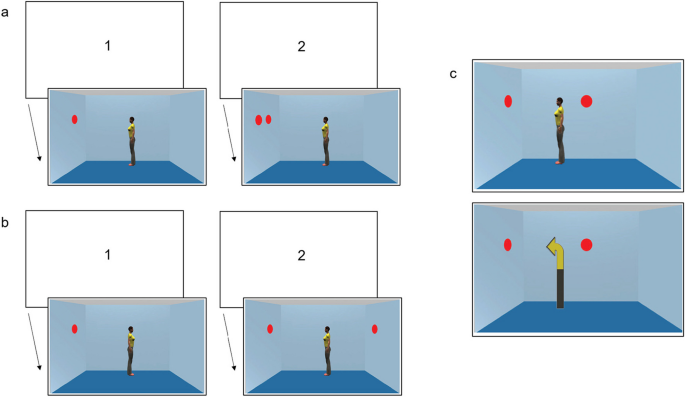 a

1

2

b

1

2

c