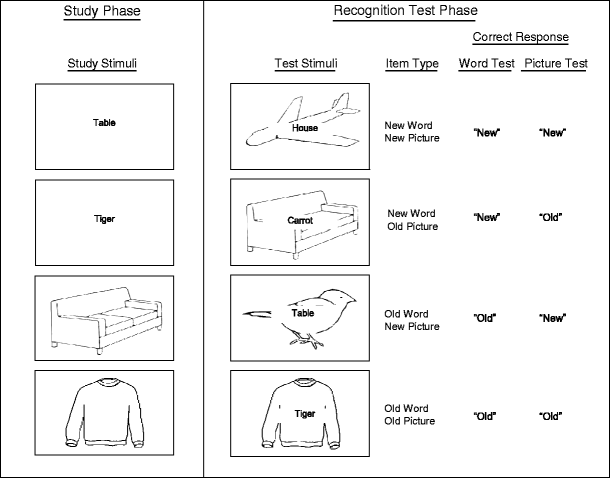 Study Phase

Study Stimuli

Table

Tiger

Recognition Test Phase

Correct Response

| Test Stimuli | Item Type | Word Test | Picture Test |
|---|---|---|---|
| House | New Word New Picture | "New" | "New" |
| Carrot | New Word Old Picture | "New" | "Old" |
| Table | Old Word New Picture | "Old" | "New" |
| Tiger | Old Word Old Picture | "Old" | "Old" |