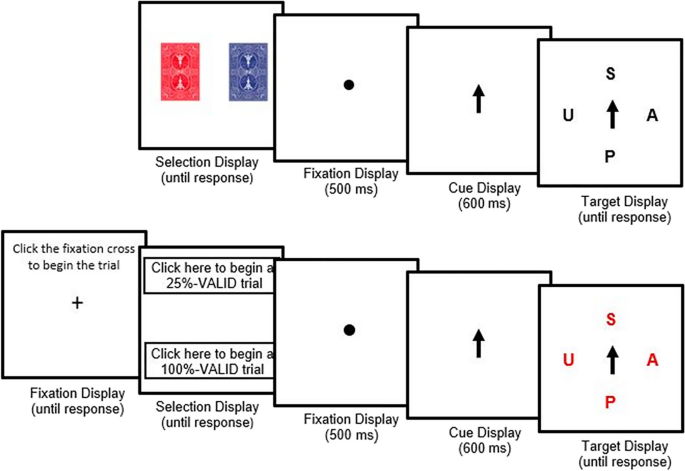 Selection Display
(until response)

Fixation Display
(500 ms)

Cue Display
(600 ms)

S
U
A
P

Target Display
(until response)

Click the fixation cross to begin the trial

+

Fixation Display
(until response)

Click here to begin a
25%-VALID trial

Click here to begin a
100%-VALID trial

Selection Display
(until response)

Fixation Display
(500 ms)

Cue Display
(600 ms)

S
U
A
P

Target Display
(until response)