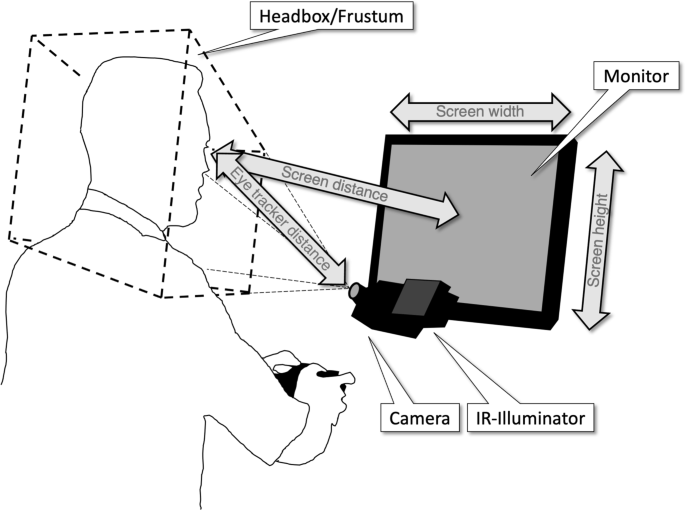 Headbox/Frustum

Monitor

Screen width

Screen distance

Eye tracker distance

Screen height

Camera

IR-Illuminator