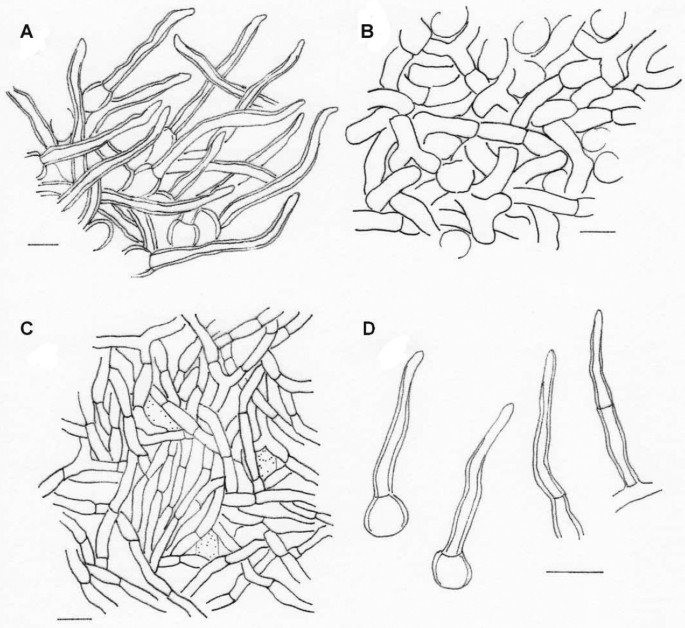 A

B

C

D