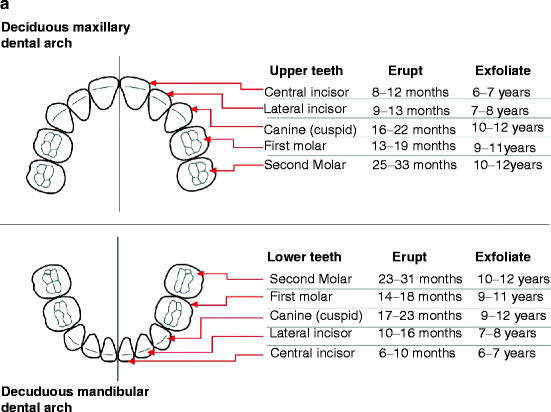 a

Deciduous maxillary dental arch

| Upper teeth | Erupt | Exfoliate |
|---|---|---|
| Central incisor | 8–12 months | 6–7 years |
| Lateral incisor | 9–13 months | 7–8 years |
| Canine (cuspid) | 16–22 months | 10–12 years |
| First molar | 13–19 months | 9–11years |
| Second Molar | 25–33 months | 10–12years |

| Lower teeth | Erupt | Exfoliate |
|---|---|---|
| Second Molar | 23–31 months | 10–12 years |
| First molar | 14–18 months | 9–11 years |
| Canine (cuspid) | 17–23 months | 9–12 years |
| Lateral incisor | 10–16 months | 7–8 years |
| Central incisor | 6–10 months | 6–7 years |

Decuduous mandibular dental arch