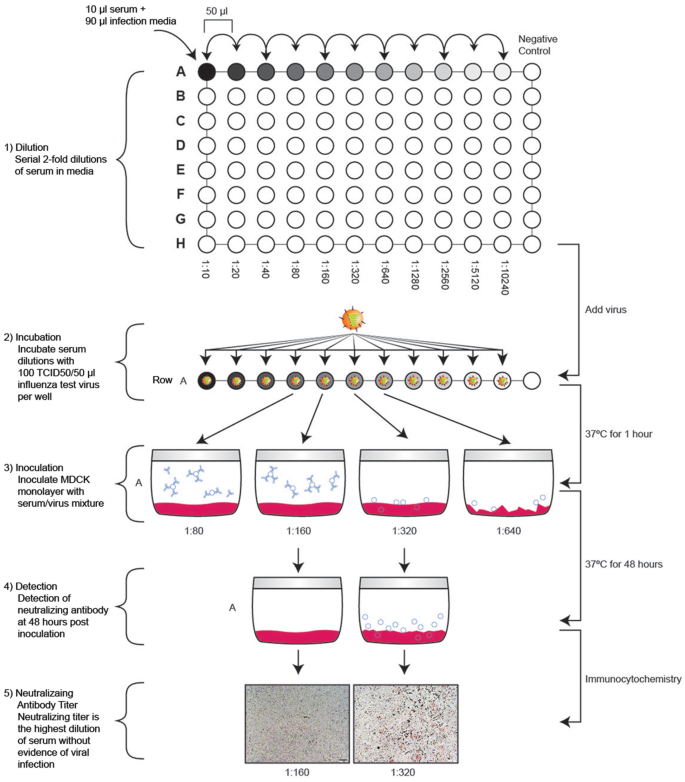 10 µl serum +
90 µl infection media

50 µl

Negative Control

A
B
C
D
E
F
G
H

1) Dilution
Serial 2-fold dilutions of serum in media

1:10
1:20
1:40
1:80
1:160
1:320
1:640
1:1280
1:2560
1:5120
1:10240

Add virus

2) Incubation
Incubate serum dilutions with 100 TCID50/50 µl influenza test virus per well

Row A

37ºC for 1 hour

3) Inoculation
Inoculate MDCK monolayer with serum/virus mixture

A

1:80
1:160
1:320
1:640

37ºC for 48 hours

4) Detection
Detection of neutralizing antibody at 48 hours post inoculation

A

Immunocytochemistry

5) Neutralizaing Antibody Titer
Neutralizing titer is the highest dilution of serum without evidence of viral infection

1:160
1:320