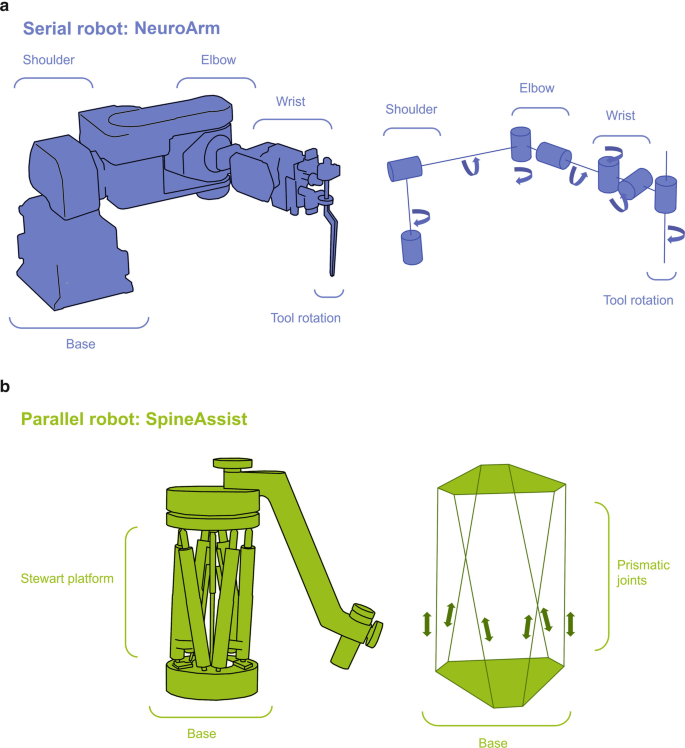 a

Serial robot: NeuroArm

Shoulder

Elbow

Wrist

Tool rotation

Base

Shoulder

Elbow

Wrist

Tool rotation

b

Parallel robot: SpineAssist

Stewart platform

Base

Prismatic joints

Base