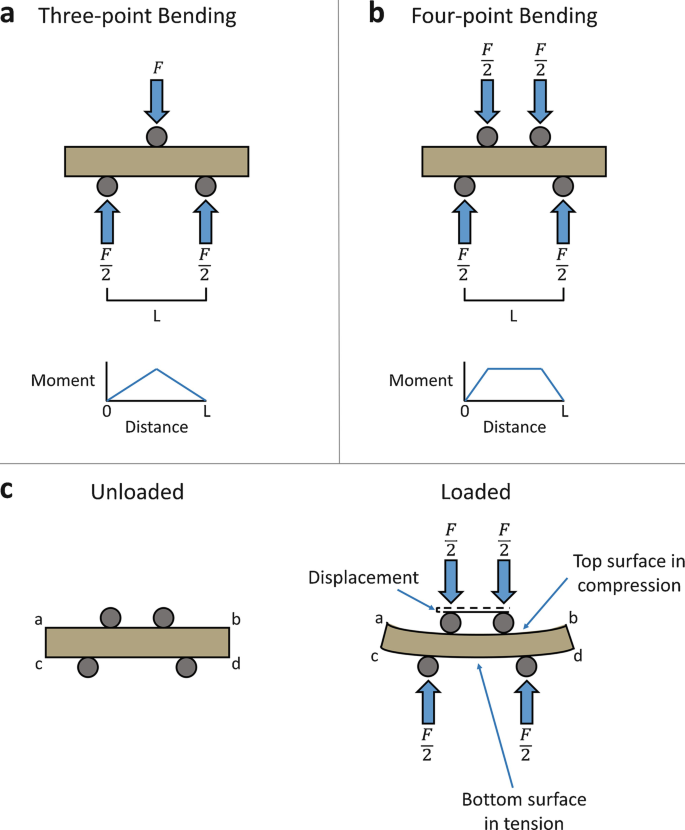 a Three-point Bending

$F$

$\frac{F}{2}$ $\frac{F}{2}$

L

Moment

0 L

Distance

b Four-point Bending

$\frac{F}{2}$ $\frac{F}{2}$

$\frac{F}{2}$ $\frac{F}{2}$

L

Moment

0 L

Distance

c Unloaded

a b

c d

Loaded

$\frac{F}{2}$ $\frac{F}{2}$

Displacement

Top surface in compression

a b

c d

$\frac{F}{2}$ $\frac{F}{2}$

Bottom surface in tension