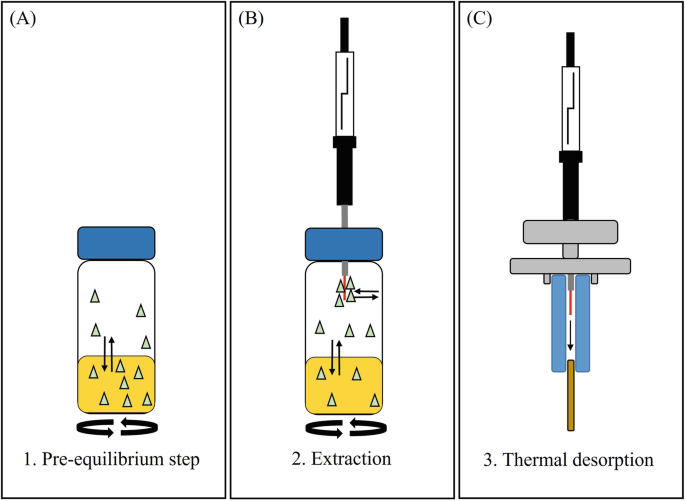 (A)

1. Pre-equilibrium step

(B)

2. Extraction

(C)

3. Thermal desorption