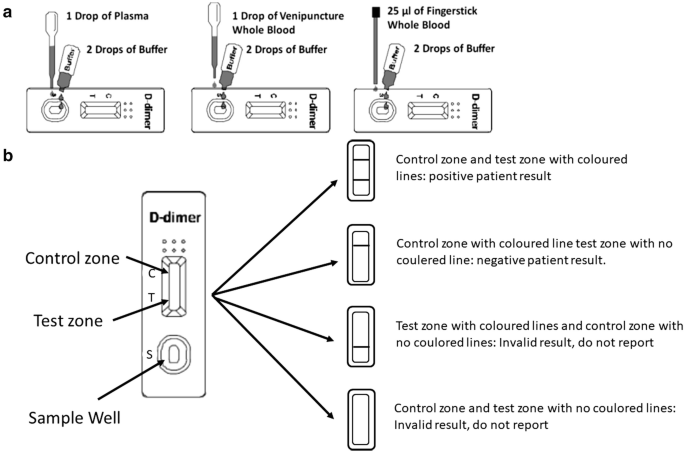 a

1 Drop of Plasma

2 Drops of Buffer

Buffer

S T C

D-dimer

1 Drop of Venipuncture Whole Blood

2 Drops of Buffer

Buffer

S T C

D-dimer

25 µl of Fingerstick Whole Blood

2 Drops of Buffer

Buffer

S T C

D-dimer

b

D-dimer

Control zone

C

T

Test zone

S

Sample Well

Control zone and test zone with coloured lines: positive patient result

Control zone with coloured line test zone with no coulered line: negative patient result.

Test zone with coloured lines and control zone with no coulored lines: Invalid result, do not report

Control zone and test zone with no coulored lines: Invalid result, do not report