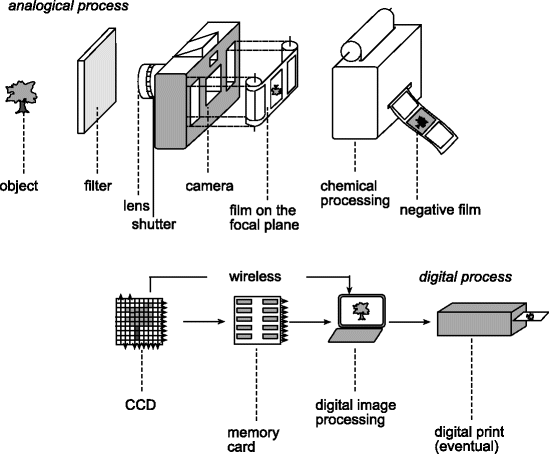 analogical process

object

filter

lens

shutter

camera

film on the focal plane

chemical processing

negative film

wireless

digital process

CCD

memory card

digital image processing

digital print (eventual)