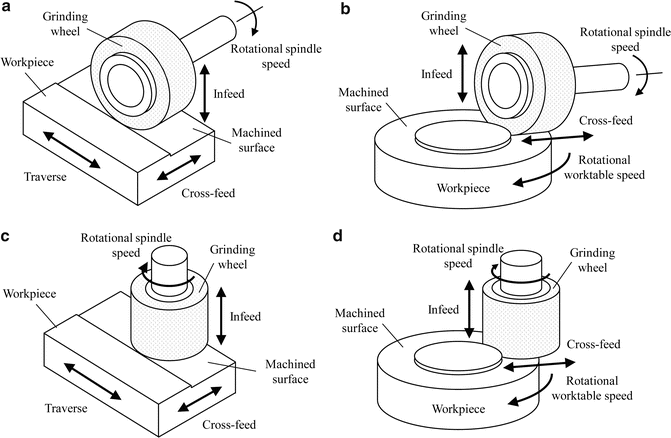 a

Grinding wheel

Rotational spindle speed

Workpiece

Infeed

Machined surface

Traverse

Cross-feed

b

Grinding wheel

Rotational spindle speed

Infeed

Machined surface

Cross-feed

Rotational worktable speed

Workpiece

c

Rotational spindle speed

Grinding wheel

Workpiece

Infeed

Machined surface

Traverse

Cross-feed

d

Rotational spindle speed

Grinding wheel

Infeed

Machined surface

Cross-feed

Rotational worktable speed

Workpiece