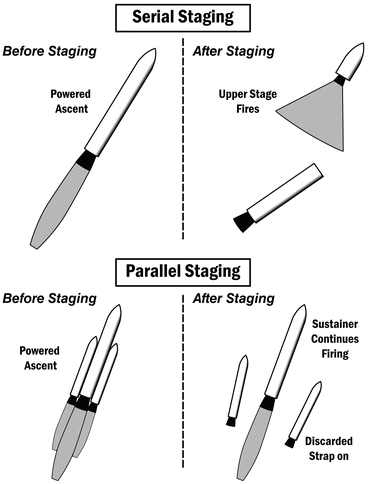 Serial Staging

Before Staging

Powered Ascent

After Staging

Upper Stage Fires

Parallel Staging

Before Staging

Powered Ascent

After Staging

Sustainer Continues Firing

Discarded Strap on