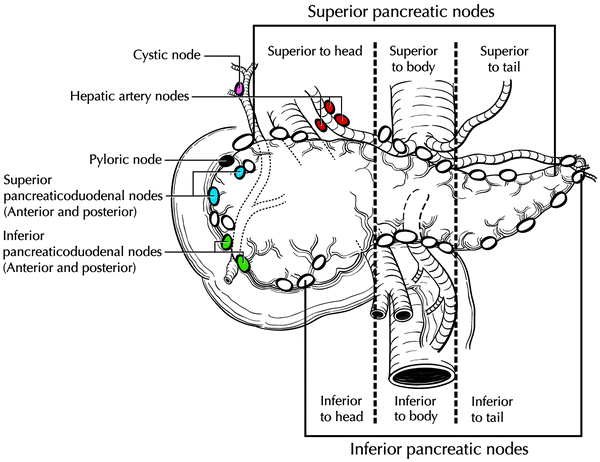 Superior pancreatic nodes

Superior to head

Superior to body

Superior to tail

Cystic node

Hepatic artery nodes

Pyloric node

Superior pancreaticoduodenal nodes (Anterior and posterior)

Inferior pancreaticoduodenal nodes (Anterior and posterior)

Inferior to head

Inferior to body

Inferior to tail

Inferior pancreatic nodes