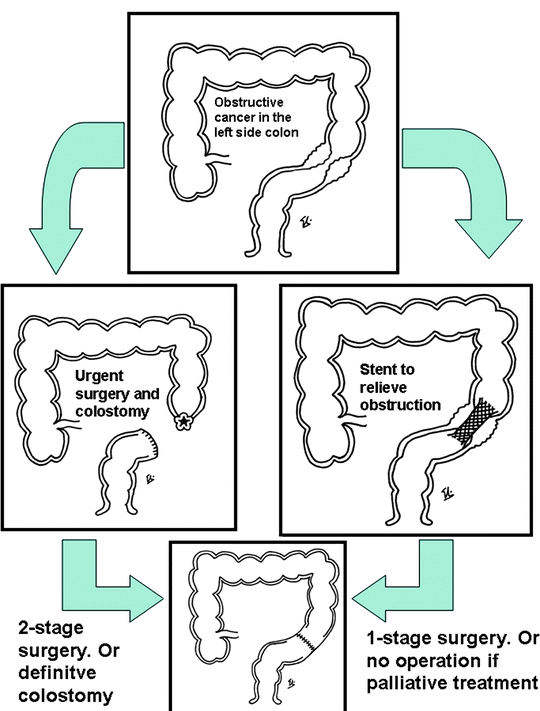 Obstructive cancer in the left side colon

Urgent surgery and colostomy

Stent to relieve obstruction

2-stage surgery. Or definitve colostomy

1-stage surgery. Or no operation if palliative treatment