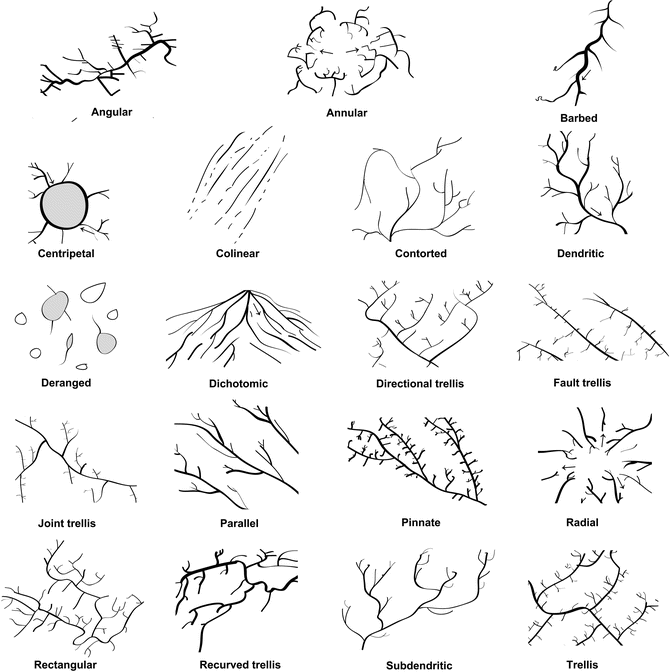 Angular
Annular
Barbed

Centripetal
Colinear
Contorted
Dendritic

Deranged
Dichotomic
Directional trellis
Fault trellis

Joint trellis
Parallel
Pinnate
Radial

Rectangular
Recurved trellis
Subdendritic
Trellis