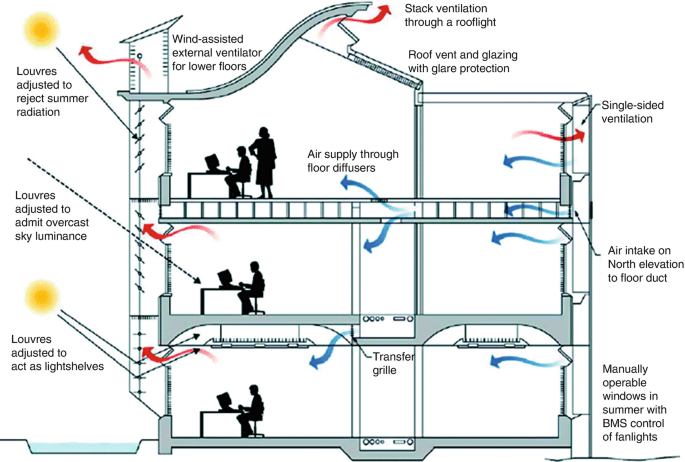 Stack ventilation through a rooflight

Wind-assisted external ventilator for lower floors

Roof vent and glazing with glare protection

Louvres adjusted to reject summer radiation

Single-sided ventilation

Air supply through floor diffusers

Louvres adjusted to admit overcast sky luminance

Air intake on North elevation to floor duct

Louvres adjusted to act as lightshelves

Transfer grille

Manually operable windows in summer with BMS control of fanlights