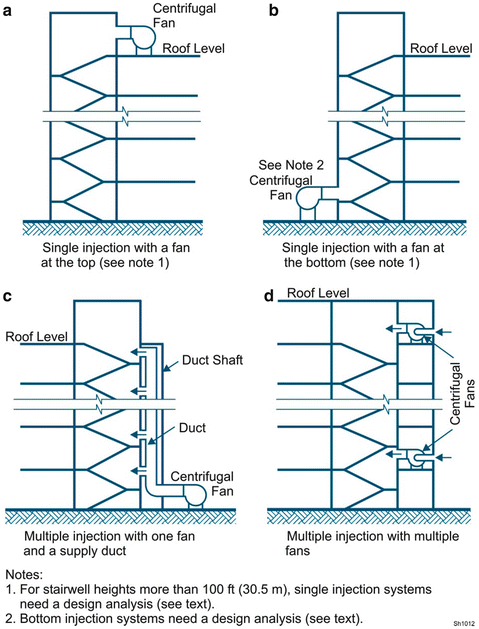 a

Centrifugal Fan

Roof Level

Single injection with a fan at the top (see note 1)

b

Roof Level

See Note 2

Centrifugal Fan

Single injection with a fan at the bottom (see note 1)

c

Roof Level

Duct Shaft

Duct

Centrifugal Fan

Multiple injection with one fan and a supply duct

d

Roof Level

Centrifugal Fans

Multiple injection with multiple fans

Notes:
1. For stairwell heights more than 100 ft (30.5 m), single injection systems need a design analysis (see text).
2. Bottom injection systems need a design analysis (see text).

Sh1012