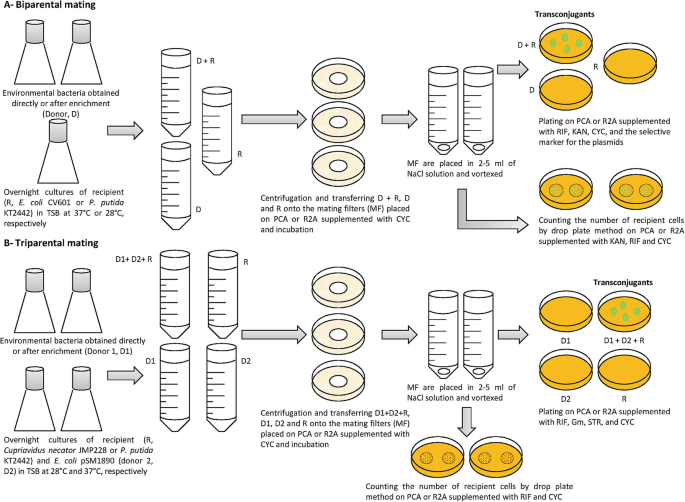 A- Biparental mating

Environmental bacteria obtained directly or after enrichment (Donor, D)

Overnight cultures of recipient (R, E. coli CV601 or P. putida KT2442) in TSB at 37°C or 28°C, respectively

D + R

R

D

Centrifugation and transferring D + R, D and R onto the mating filters (MF) placed on PCA or R2A supplemented with CYC and incubation

MF are placed in 2-5 ml of NaCl solution and vortexed

Transconjugants

D + R

R

D

Plating on PCA or R2A supplemented with RIF, KAN, CYC, and the selective marker for the plasmids

Counting the number of recipient cells by drop plate method on PCA or R2A supplemented with KAN, RIF and CYC

B- Triparental mating

Environmental bacteria obtained directly or after enrichment (Donor 1, D1)

Overnight cultures of recipient (R, Cupriavidus necator JMP228 or P. putida KT2442) and E. coli pSM1890 (donor 2, D2) in TSB at 28°C and 37°C, respectively

D1+ D2+ R

R

D1

D2

Centrifugation and transferring D1+D2+R, D1, D2 and R onto the mating filters (MF) placed on PCA or R2A supplemented with CYC and incubation

MF are placed in 2-5 ml of NaCl solution and vortexed

Transconjugants

D1

D1 + D2 + R

D2

R

Plating on PCA or R2A supplemented with RIF, Gm, STR, and CYC

Counting the number of recipient cells by drop plate method on PCA or R2A supplemented with RIF and CYC