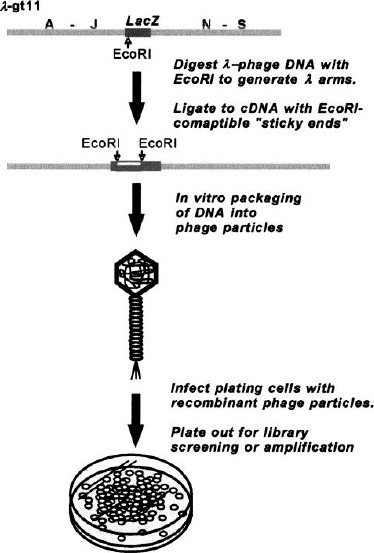 λ-gt11

A - J LacZ N - S

EcoRI

Digest λ–phage DNA with EcoRI to generate λ arms.

Ligate to cDNA with EcoRI-comaptible "sticky ends"

EcoRI EcoRI

In vitro packaging of DNA into phage particles

Infect plating cells with recombinant phage particles.

Plate out for library screening or amplification