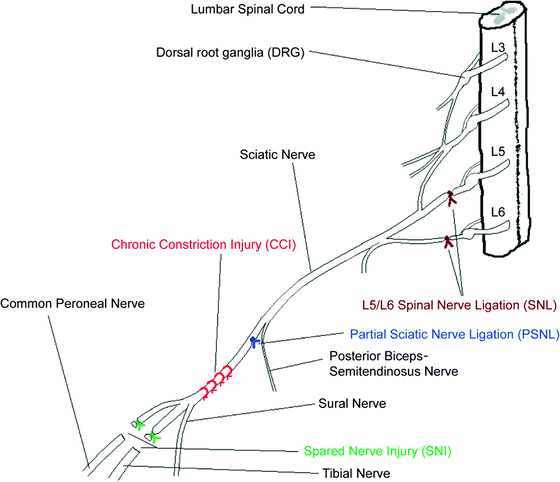 Lumbar Spinal Cord

Dorsal root ganglia (DRG)

L3

L4

L5

L6

Sciatic Nerve

Chronic Constriction Injury (CCI)

Common Peroneal Nerve

L5/L6 Spinal Nerve Ligation (SNL)

Partial Sciatic Nerve Ligation (PSNL)

Posterior Biceps-Semitendinosus Nerve

Sural Nerve

Spared Nerve Injury (SNI)

Tibial Nerve