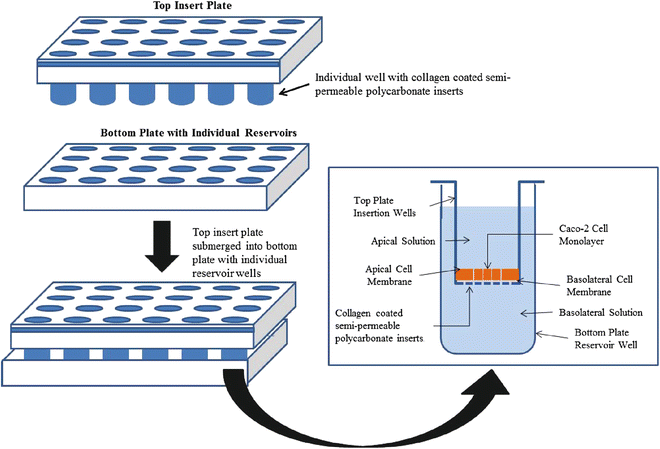 Top Insert Plate

Individual well with collagen coated semi-permeable polycarbonate inserts

Bottom Plate with Individual Reservoirs

Top insert plate submerged into bottom plate with individual reservoir wells

Top Plate Insertion Wells

Apical Solution

Apical Cell Membrane

Collagen coated semi-permeable polycarbonate inserts

Caco-2 Cell Monolayer

Basolateral Cell Membrane

Basolateral Solution

Bottom Plate Reservoir Well