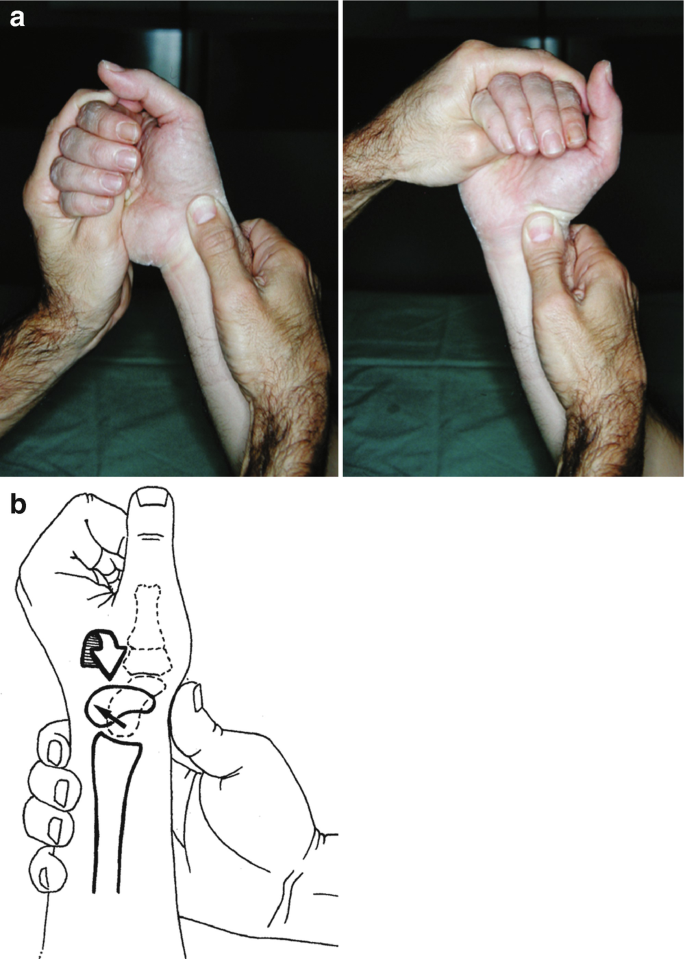 a

b