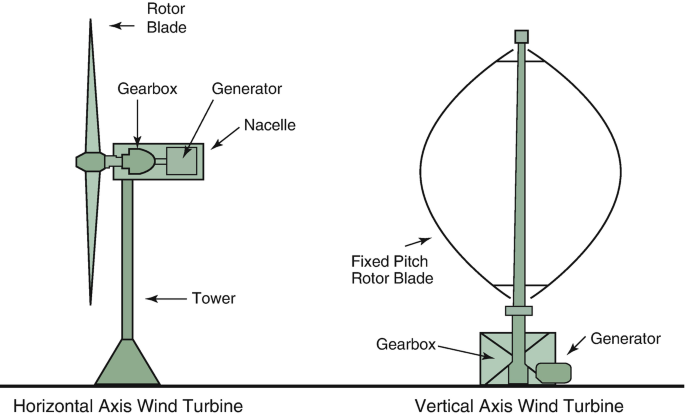 Rotor Blade

Gearbox

Generator

Nacelle

Tower

Horizontal Axis Wind Turbine

Fixed Pitch Rotor Blade

Gearbox

Generator

Vertical Axis Wind Turbine